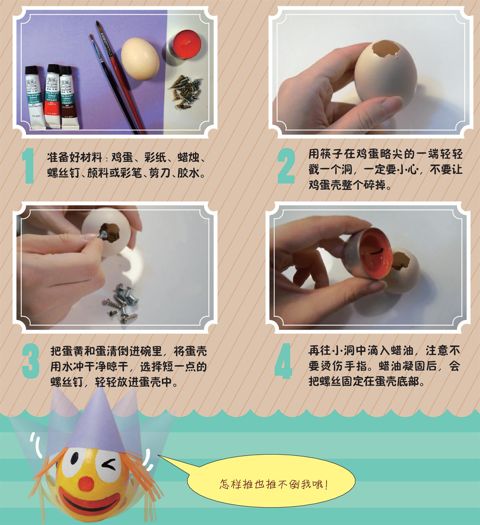 1 准备好材料：鸡蛋、彩纸、蜡烛、螺丝钉、颜料或彩笔、剪刀、胶水。

2 用筷子在鸡蛋略尖的一端轻轻戳一个洞，一定要小心，不要让鸡蛋壳整个碎掉。

3 把蛋黄和蛋清倒进碗里，将蛋壳用水冲干净晾干，选择短一点的螺丝钉，轻轻放进蛋壳中。

4 再往小洞中滴入蜡油，注意不要烫伤手指。蜡油凝固后，会把螺丝固定在蛋壳底部。

怎样推也推不倒我哦！