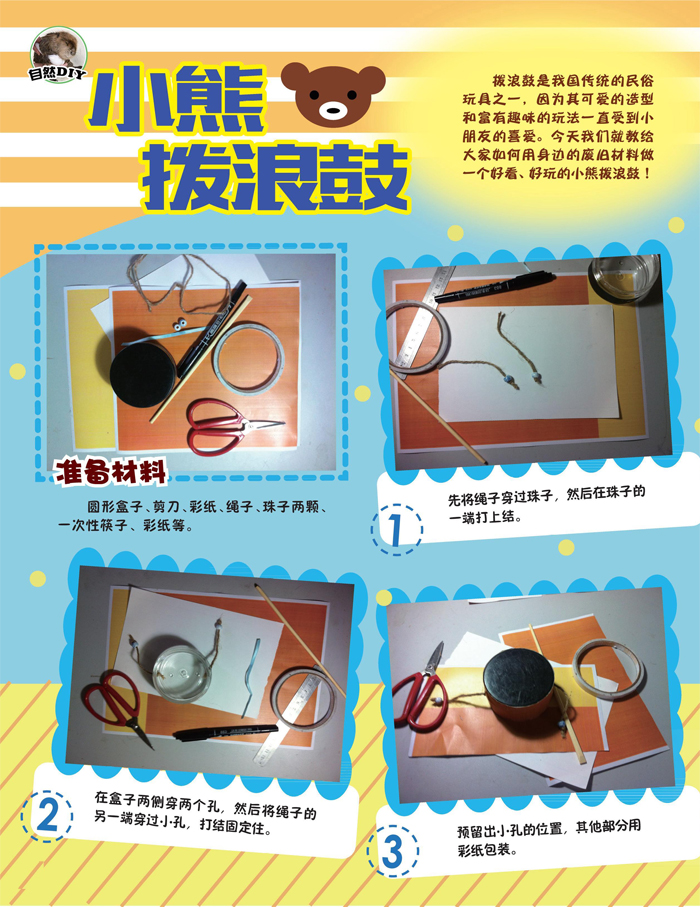 自然DIY

小熊拨浪鼓

拨浪鼓是我国传统的民俗玩具之一，因为其可爱的造型和富有趣味的玩法一直受到小朋友的喜爱。今天我们就教给大家如何用身边的废旧材料做一个好看、好玩的小熊拨浪鼓！

准备材料

圆形盒子、剪刀、彩纸、绳子、珠子两颗、一次性筷子、彩纸等。

1
先将绳子穿过珠子，然后在珠子的一端打上结。

2
在盒子两侧穿两个孔，然后将绳子的另一端穿过小孔，打结固定住。

3
预留出小孔的位置，其他部分用彩纸包装。